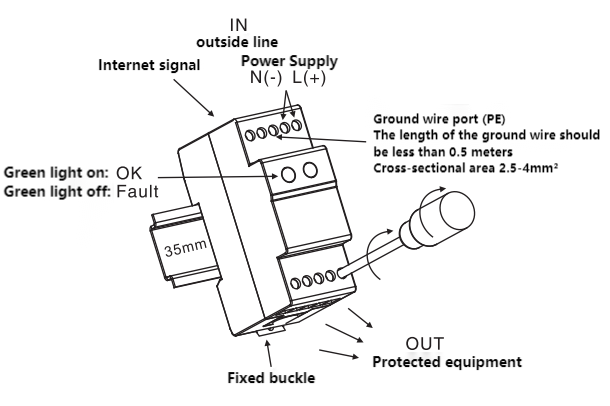 IN
outside line

Internet signal

Power Supply
N(-) L(+)

Ground wire port (PE)
The length of the ground wire should be less than 0.5 meters
Cross-sectional area 2.5-4mm²

Green light on: OK
Green light off: Fault

35mm

OUT
Protected equipment

Fixed buckle