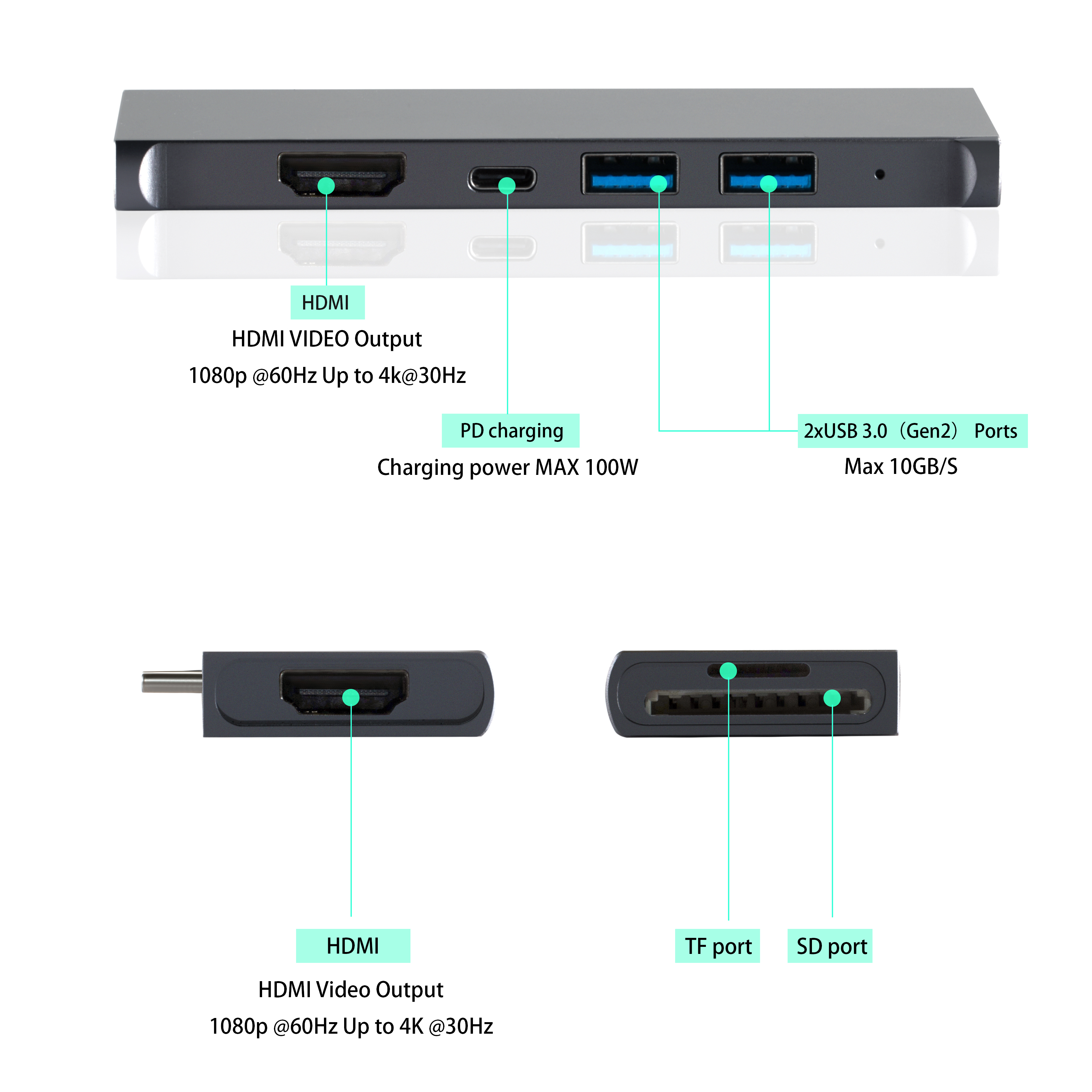 HDMI

HDMI VIDEO Output

1080p @60Hz Up to 4k@30Hz

PD charging

Charging power MAX 100W

2xUSB 3.0（Gen2） Ports

Max 10GB/S

HDMI

HDMI Video Output

1080p @60Hz Up to 4K @30Hz

TF port

SD port