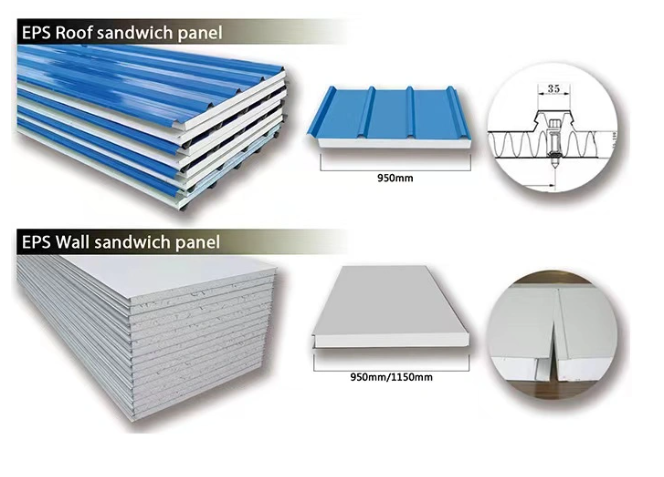 EPS Roof sandwich panel

950mm

35

EPS Wall sandwich panel

950mm/1150mm