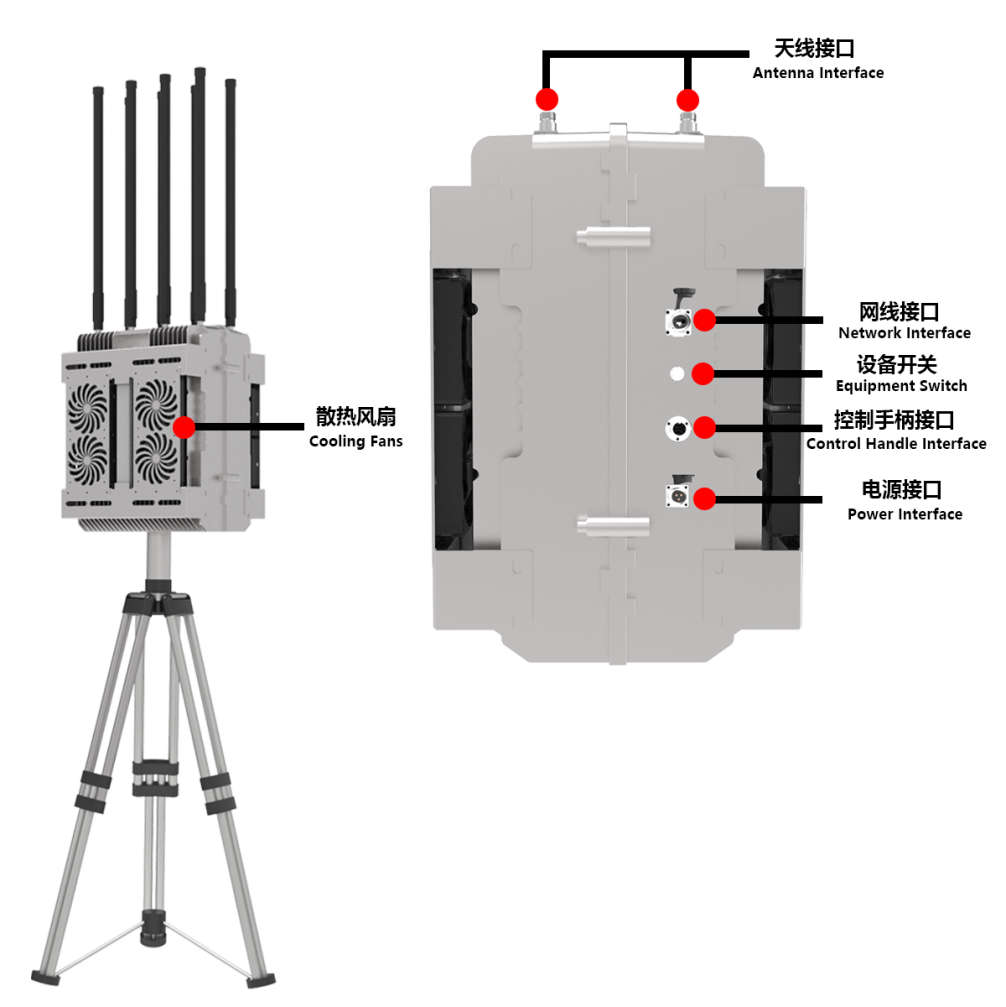 天线接口
Antenna Interface

散热风扇
Cooling Fans

网线接口
Network Interface

设备开关
Equipment Switch

控制手柄接口
Control Handle Interface

电源接口
Power Interface