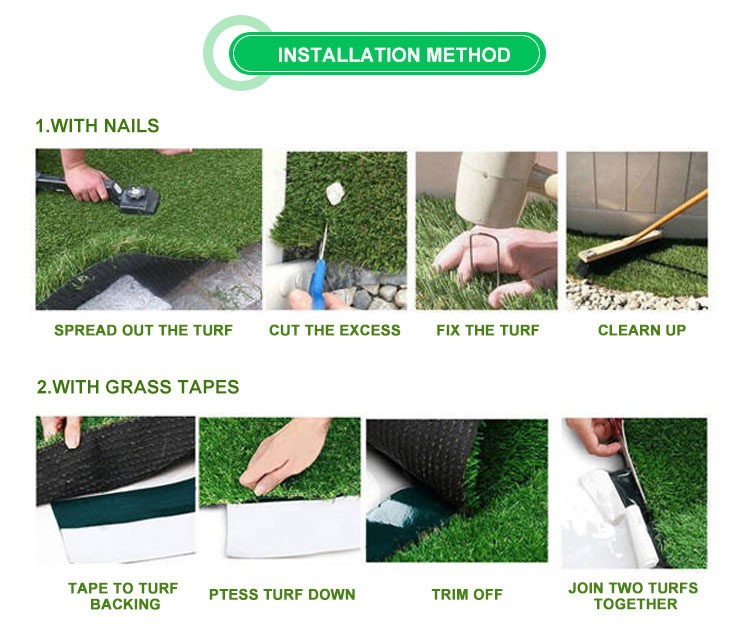 INSTALLATION METHOD

1.WITH NAILS

SPREAD OUT THE TURF

CUT THE EXCESS

FIX THE TURF

CLEARN UP

2.WITH GRASS TAPES

TAPE TO TURF BACKING

PTESS TURF DOWN

TRIM OFF

JOIN TWO TURFS TOGETHER