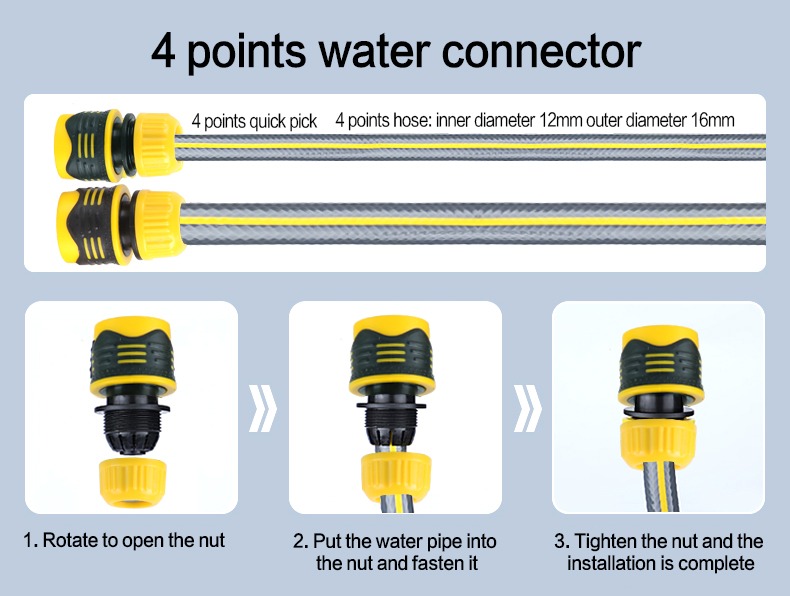 4 points water connector

4 points quick pick 4 points hose: inner diameter 12mm outer diameter 16mm

1. Rotate to open the nut

2. Put the water pipe into the nut and fasten it

3. Tighten the nut and the installation is complete