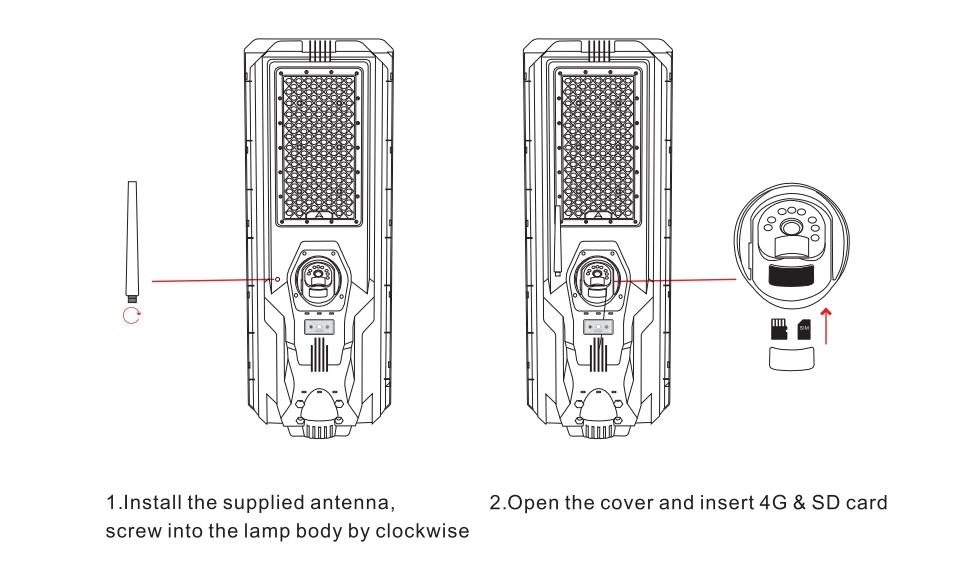 SIM

1.Install the supplied antenna, screw into the lamp body by clockwise

2.Open the cover and insert 4G & SD card