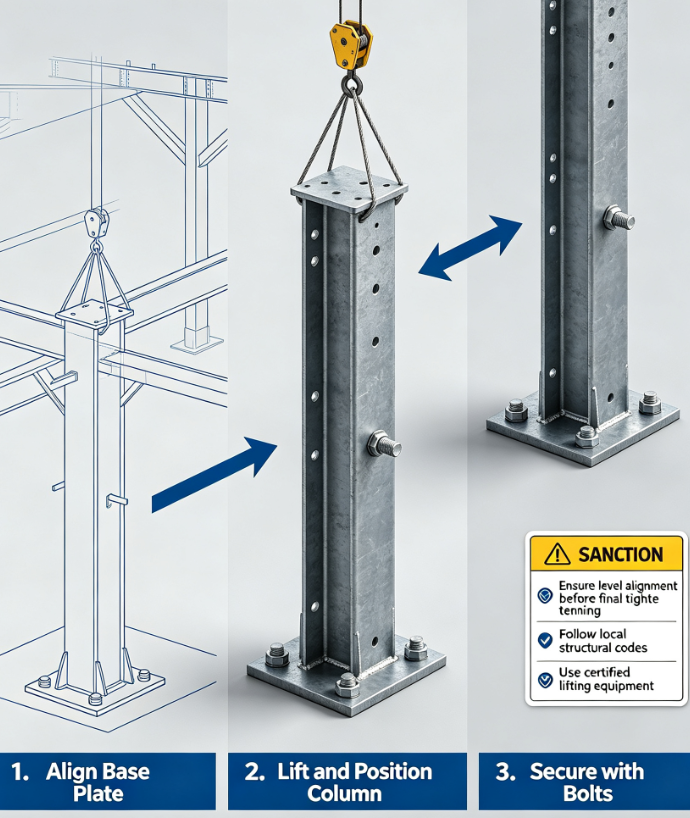 SANCTION

Ensure level alignment before final tighte tenning

Follow local structural codes

Use certified lifting equipment

1. Align Base Plate

2. Lift and Position Column

3. Secure with Bolts