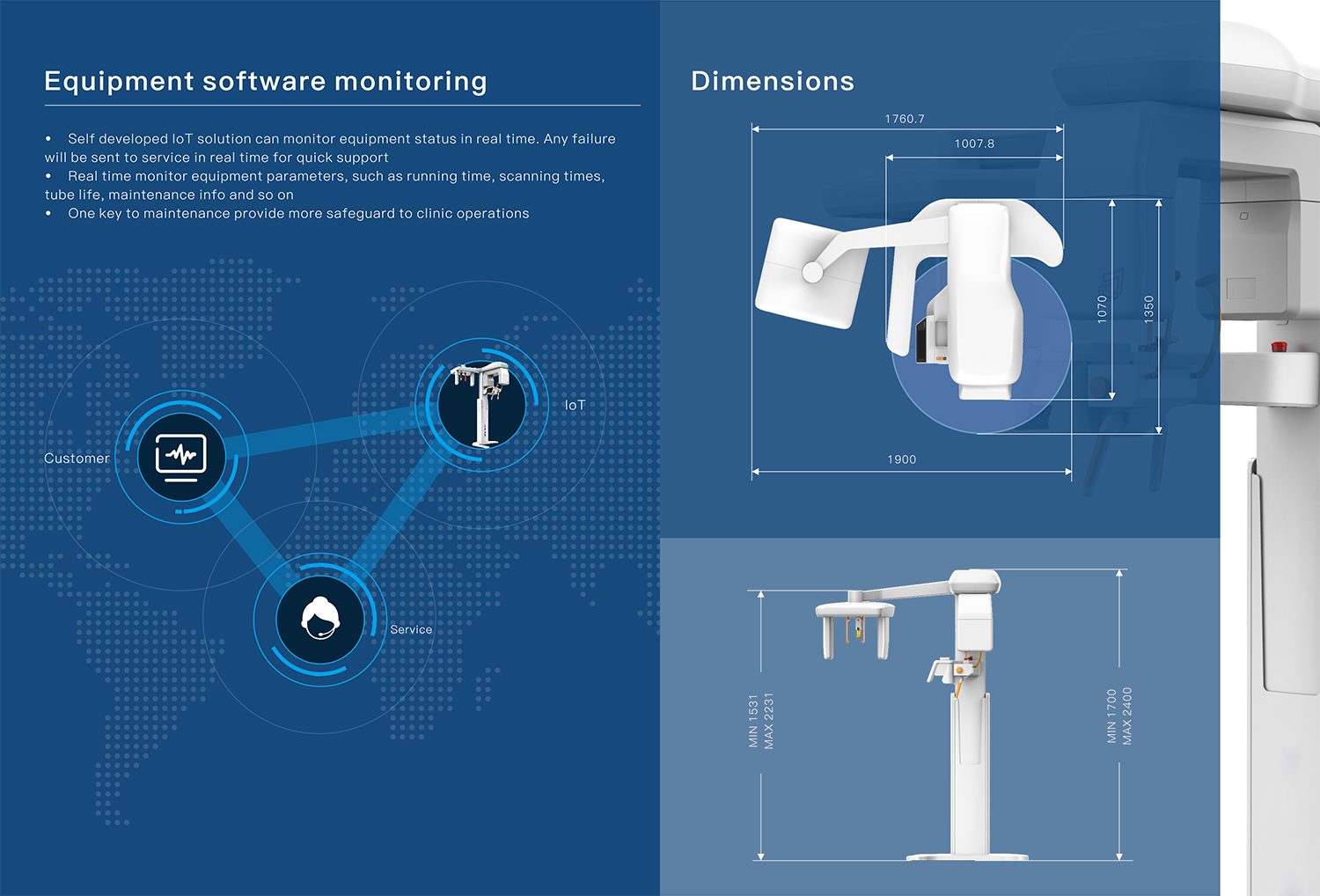 Equipment software monitoring

• Self developed IoT solution can monitor equipment status in real time. Any failure will be sent to service in real time for quick support
• Real time monitor equipment parameters, such as running time, scanning times, tube life, maintenance info and so on
• One key to maintenance provide more safeguard to clinic operations

Customer

IoT

Service

Dimensions

1760.7

1007.8

1070

1350

1900

MIN 1531
MAX 2231

MIN 1700
MAX 2400