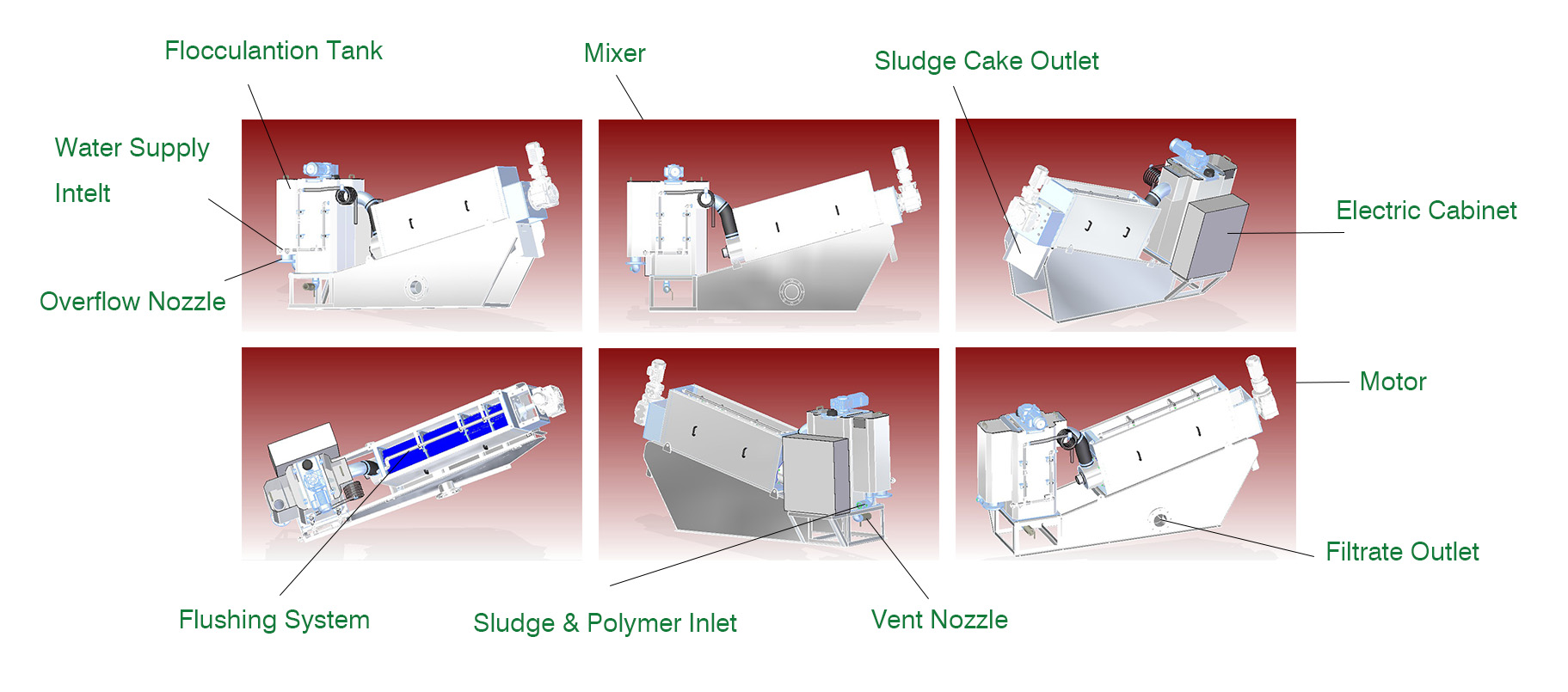 Flocculantion Tank

Mixer

Sludge Cake Outlet

Water Supply Intelt

Electric Cabinet

Overflow Nozzle

Motor

Filtrate Outlet

Flushing System

Sludge & Polymer Inlet

Vent Nozzle