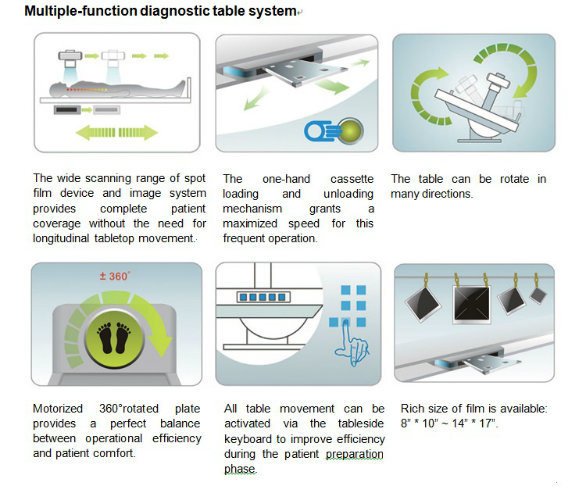 Multiple-function diagnostic table system

The wide scanning range of spot film device and image system provides complete patient coverage without the need for longitudinal tabletop movement.

The one-hand cassette loading and unloading mechanism grants a maximized speed for this frequent operation.

The table can be rotate in many directions.

± 360°

Motorized 360°rotated plate provides a perfect balance between operational efficiency and patient comfort.

All table movement can be activated via the tableside keyboard to improve efficiency during the patient preparation phase.

Rich size of film is available: 8" * 10" ~ 14" * 17".