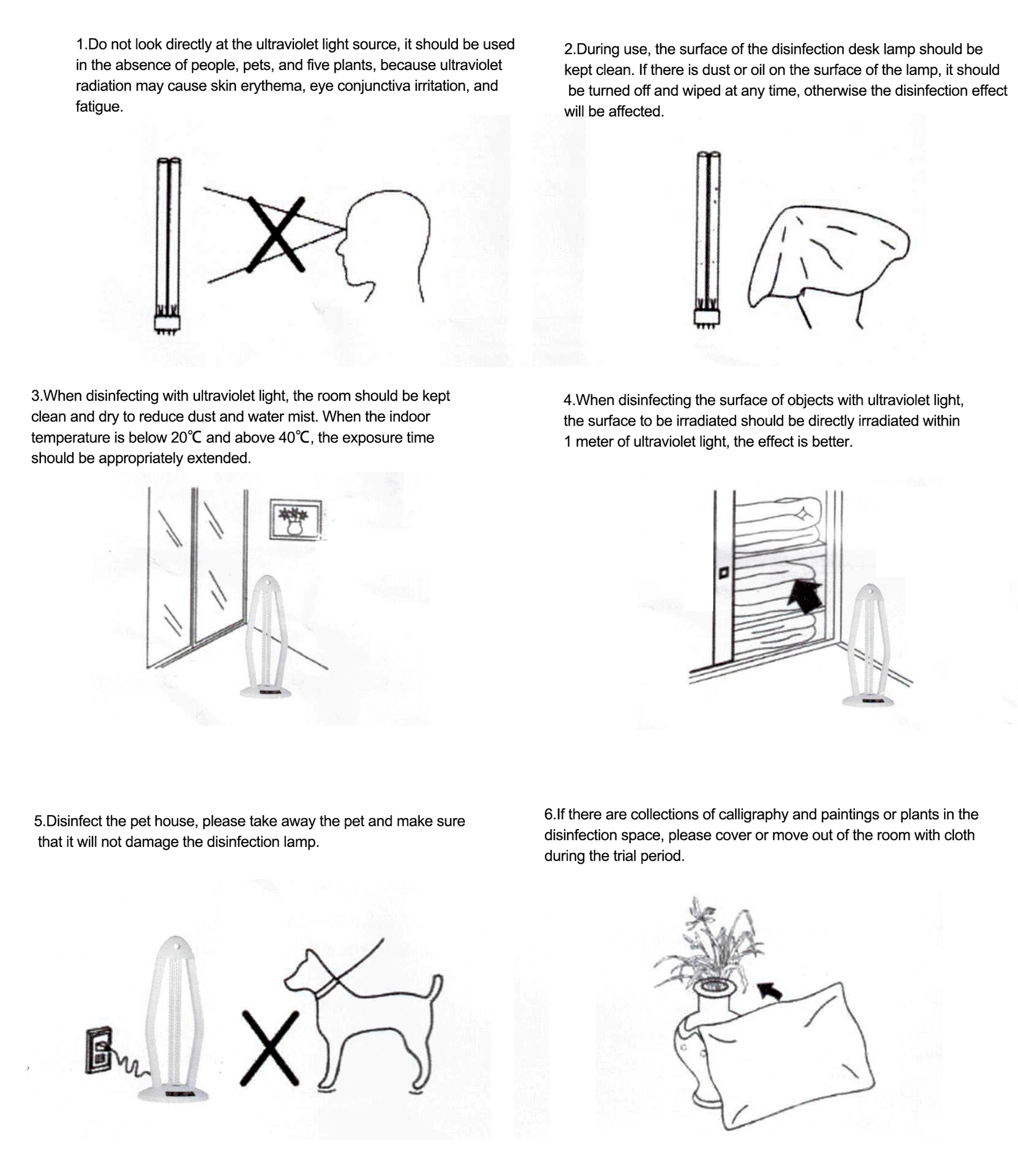 1.Do not look directly at the ultraviolet light source, it should be used in the absence of people, pets, and five plants, because ultraviolet radiation may cause skin erythema, eye conjunctiva irritation, and fatigue.

2.During use, the surface of the disinfection desk lamp should be kept clean. If there is dust or oil on the surface of the lamp, it should be turned off and wiped at any time, otherwise the disinfection effect will be affected.

3.When disinfecting with ultraviolet light, the room should be kept clean and dry to reduce dust and water mist. When the indoor temperature is below 20℃ and above 40℃, the exposure time should be appropriately extended.

4.When disinfecting the surface of objects with ultraviolet light, the surface to be irradiated should be directly irradiated within 1 meter of ultraviolet light, the effect is better.

5.Disinfect the pet house, please take away the pet and make sure that it will not damage the disinfection lamp.

6.If there are collections of calligraphy and paintings or plants in the disinfection space, please cover or move out of the room with cloth during the trial period.