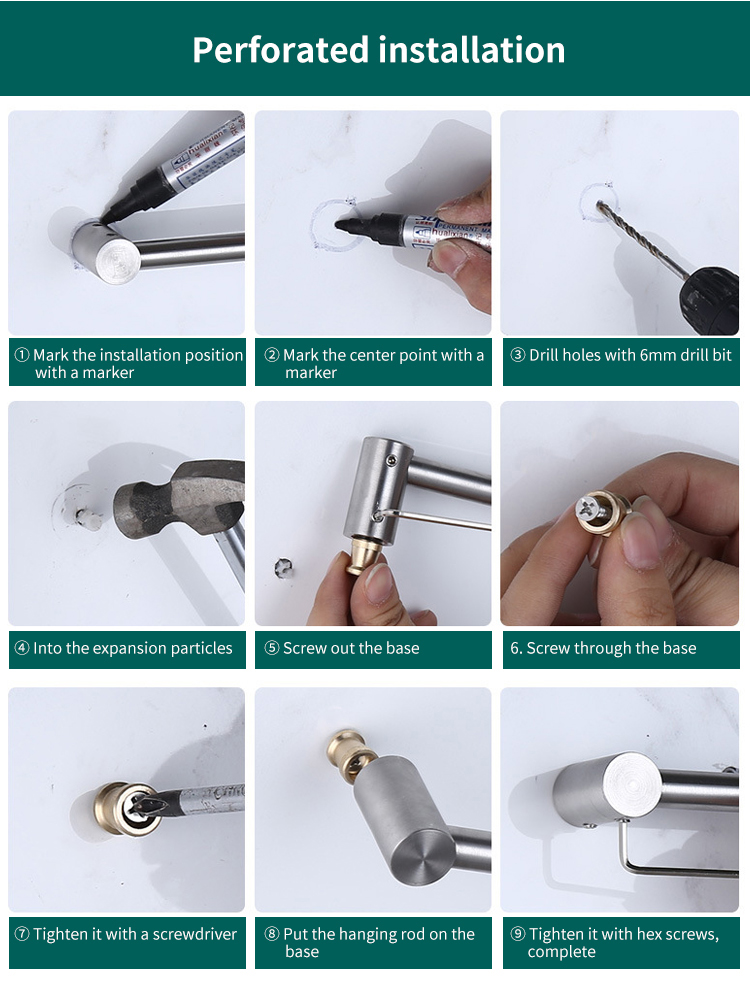 Perforated installation

① Mark the installation position with a marker

② Mark the center point with a marker

③ Drill holes with 6mm drill bit

④ Into the expansion particles

⑤ Screw out the base

6. Screw through the base

⑦ Tighten it with a screwdriver

⑧ Put the hanging rod on the base

⑨ Tighten it with hex screws, complete