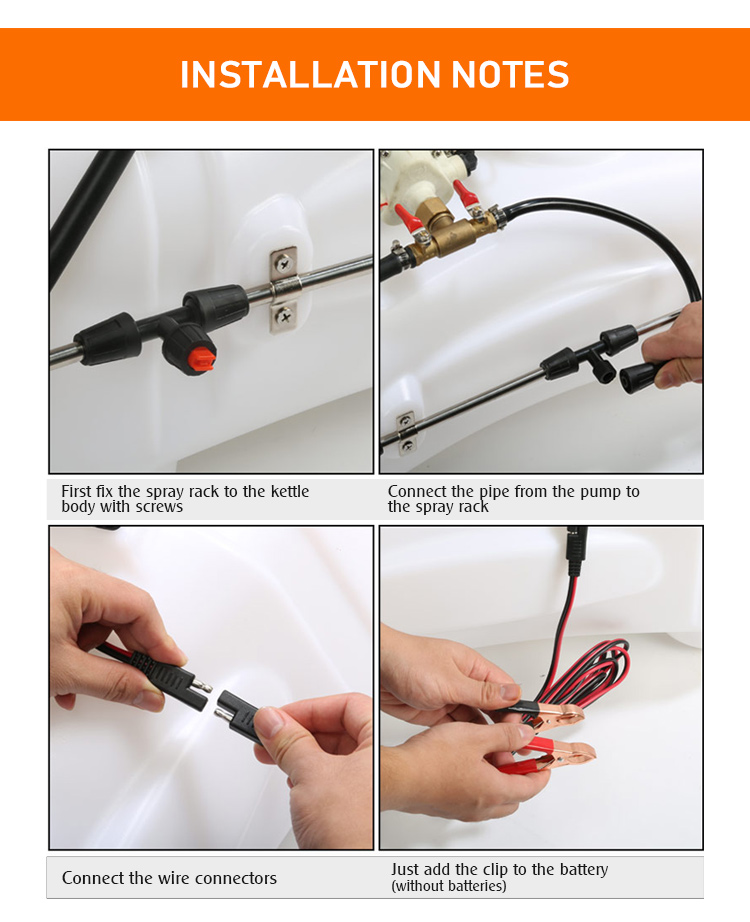 INSTALLATION NOTES

First fix the spray rack to the kettle body with screws

Connect the pipe from the pump to the spray rack

Connect the wire connectors

Just add the clip to the battery
(without batteries)