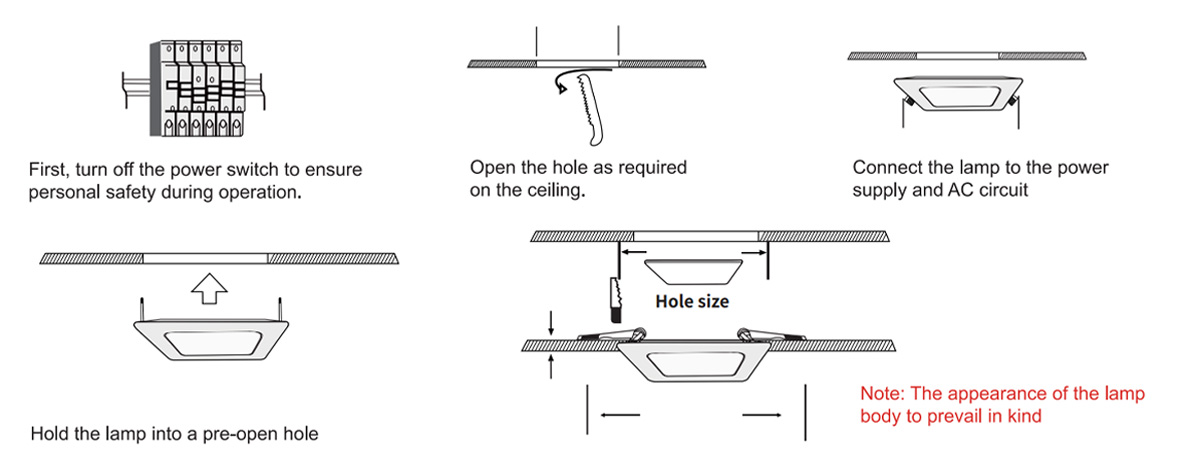 First, turn off the power switch to ensure personal safety during operation.

Open the hole as required on the ceiling.

Connect the lamp to the power supply and AC circuit

Hold the lamp into a pre-open hole

Hole size

Note: The appearance of the lamp body to prevail in kind