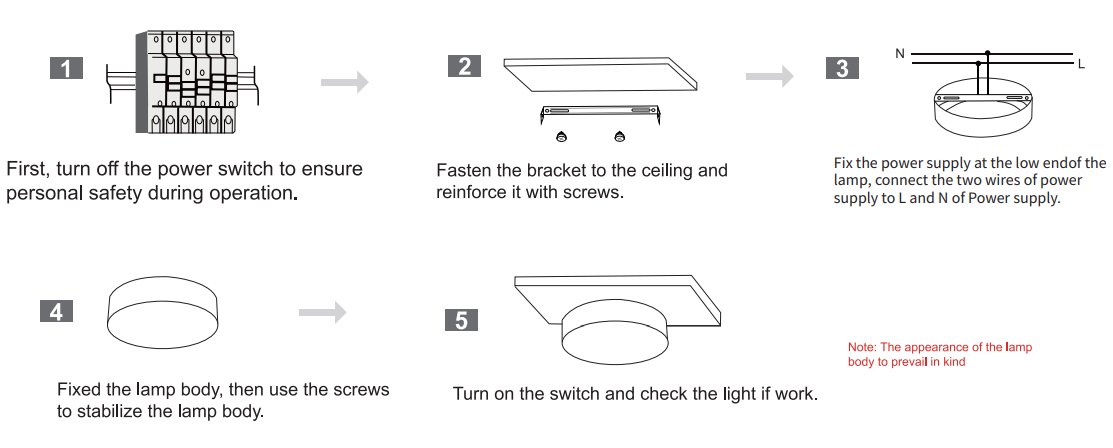 1

First, turn off the power switch to ensure personal safety during operation.

2

Fasten the bracket to the ceiling and reinforce it with screws.

3

N

L

Fix the power supply at the low endof the lamp, connect the two wires of power supply to L and N of Power supply.

4

Fixed the lamp body, then use the screws to stabilize the lamp body.

5

Turn on the switch and check the light if work.

Note: The appearance of the lamp body to prevail in kind