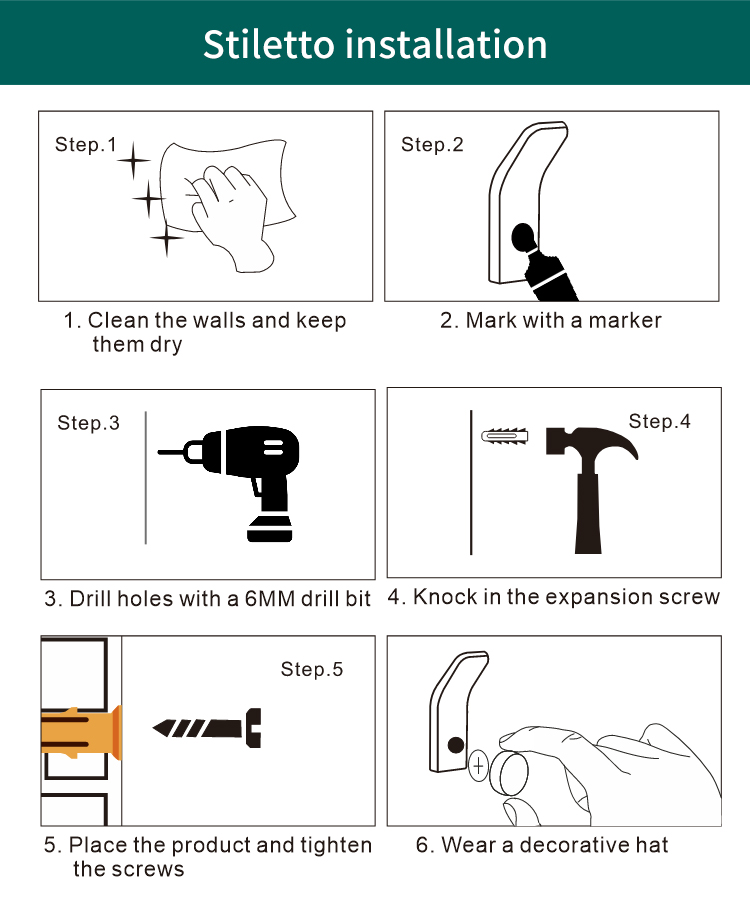 Stiletto installation

Step.1

1. Clean the walls and keep them dry

Step.2

2. Mark with a marker

Step.3

3. Drill holes with a 6MM drill bit

Step.4

4. Knock in the expansion screw

Step.5

5. Place the product and tighten the screws

6. Wear a decorative hat