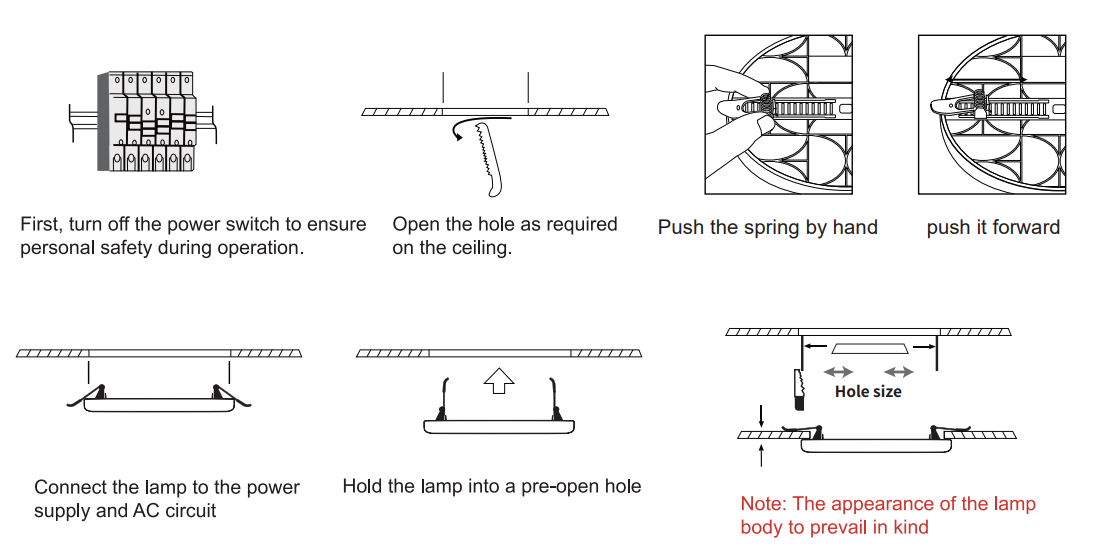 First, turn off the power switch to ensure personal safety during operation.

Open the hole as required on the ceiling.

Push the spring by hand

push it forward

Connect the lamp to the power supply and AC circuit

Hold the lamp into a pre-open hole

Hole size

Note: The appearance of the lamp body to prevail in kind