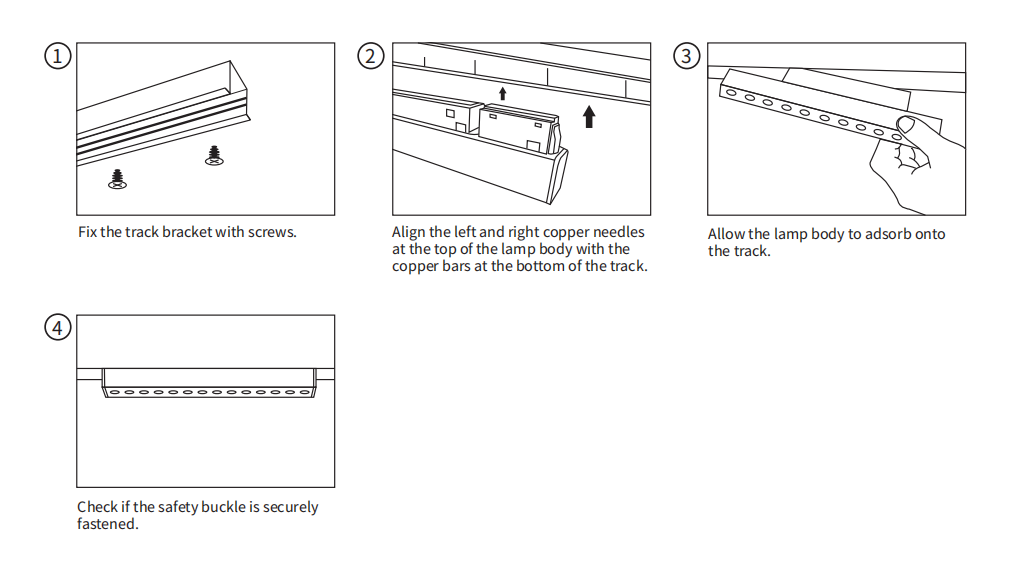 ①

Fix the track bracket with screws.

②

Align the left and right copper needles at the top of the lamp body with the copper bars at the bottom of the track.

③

Allow the lamp body to adsorb onto the track.

④

Check if the safety buckle is securely fastened.