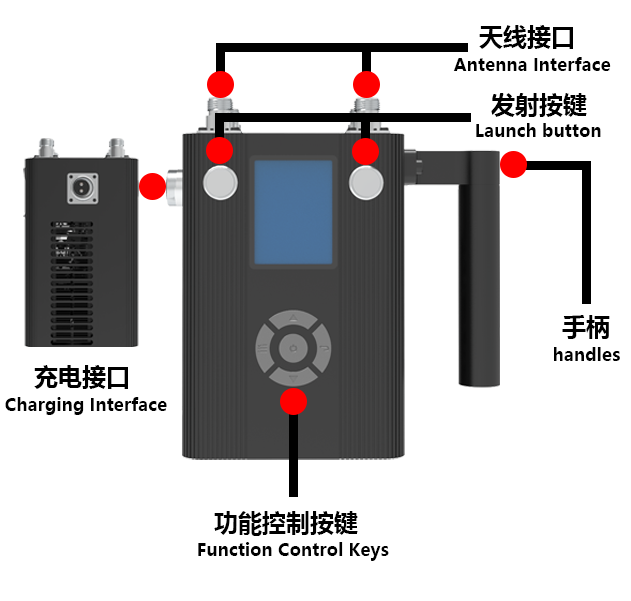 天线接口
Antenna Interface

发射按键
Launch button

手柄
handles

充电接口
Charging Interface

功能控制按键
Function Control Keys