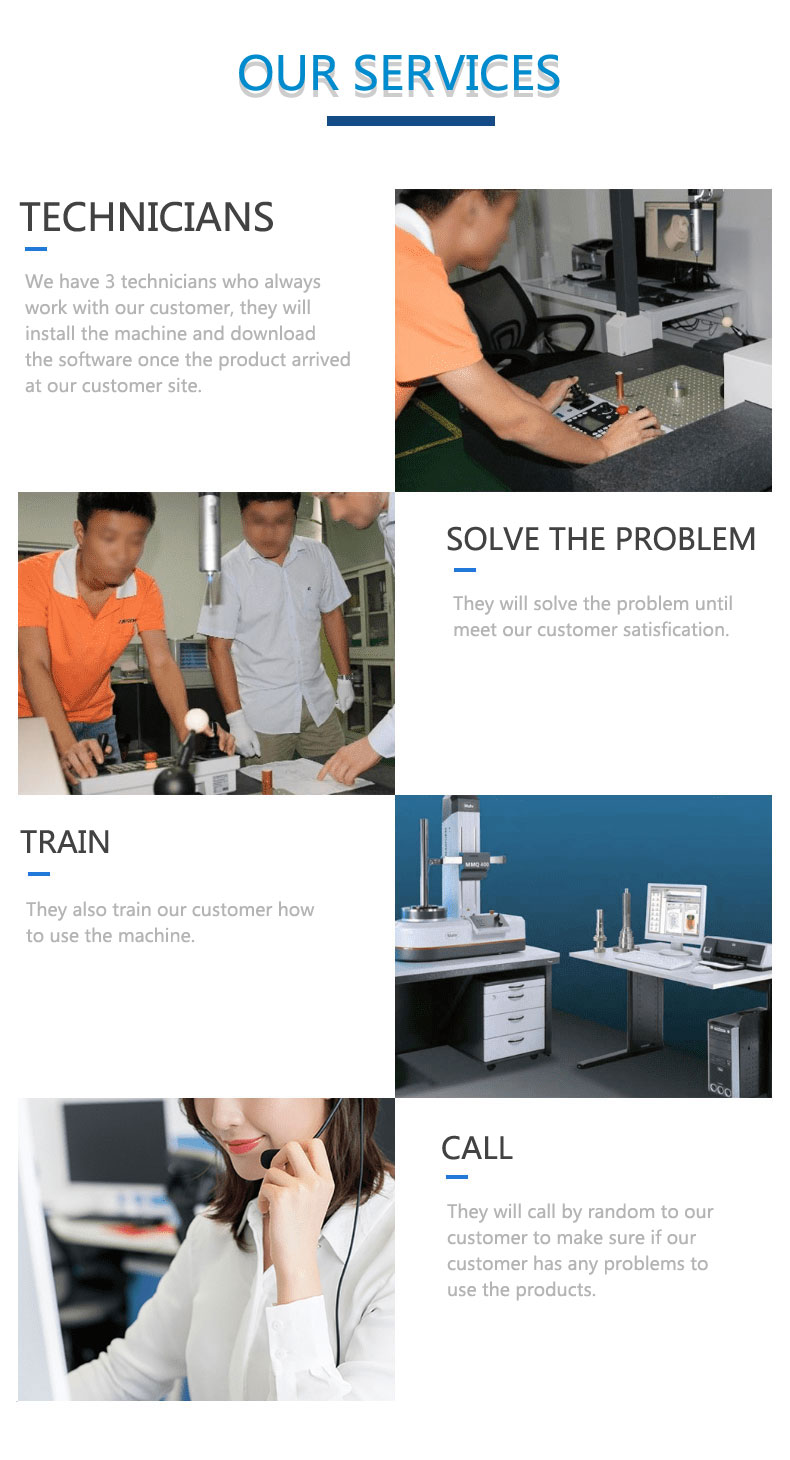 OUR SERVICES

TECHNICIANS

We have 3 technicians who always work with our customer, they will install the machine and download the software once the product arrived at our customer site.

SOLVE THE PROBLEM

They will solve the problem until meet our customer satisfication.

TRAIN

They also train our customer how to use the machine.

MMQ 400

CALL

They will call by random to our customer to make sure if our customer has any problems to use the products.