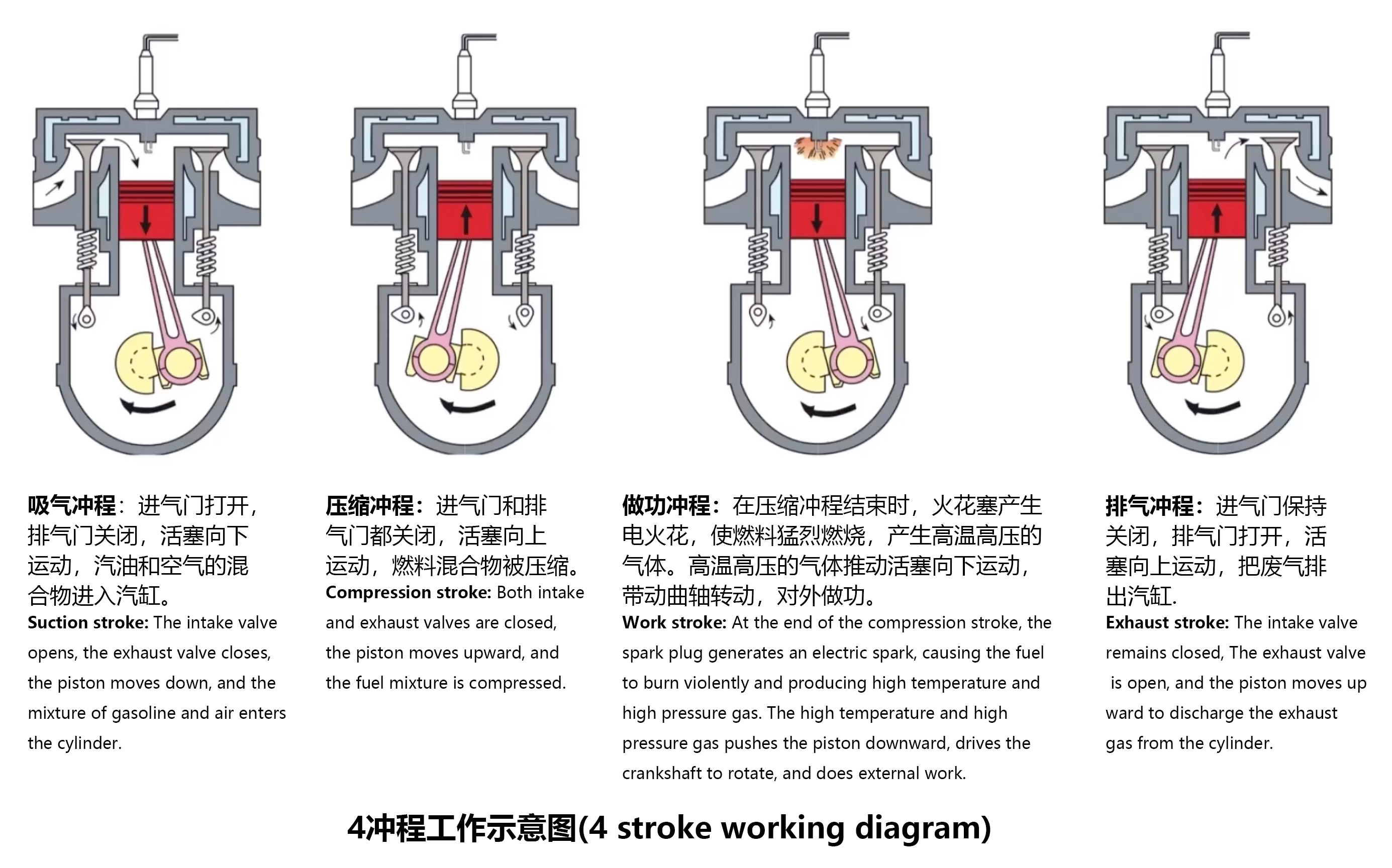 吸气冲程：进气门打开，排气门关闭，活塞向下运动，汽油和空气的混合物进入汽缸。
Suction stroke: The intake valve opens, the exhaust valve closes, the piston moves down, and the mixture of gasoline and air enters the cylinder.

压缩冲程：进气门和排气门都关闭，活塞向上运动，燃料混合物被压缩。
Compression stroke: Both intake and exhaust valves are closed, the piston moves upward, and the fuel mixture is compressed.

做功冲程：在压缩冲程结束时，火花塞产生电火花，使燃料猛烈燃烧，产生高温高压的气体。高温高压的气体推动活塞向下运动，带动曲轴转动，对外做功。
Work stroke: At the end of the compression stroke, the spark plug generates an electric spark, causing the fuel to burn violently and producing high temperature and high pressure gas. The high temperature and high pressure gas pushes the piston downward, drives the crankshaft to rotate, and does external work.

排气冲程：进气门保持关闭，排气门打开，活塞向上运动，把废气排出汽缸.
Exhaust stroke: The intake valve remains closed, The exhaust valve is open, and the piston moves up ward to discharge the exhaust gas from the cylinder.

4冲程工作示意图(4 stroke working diagram)