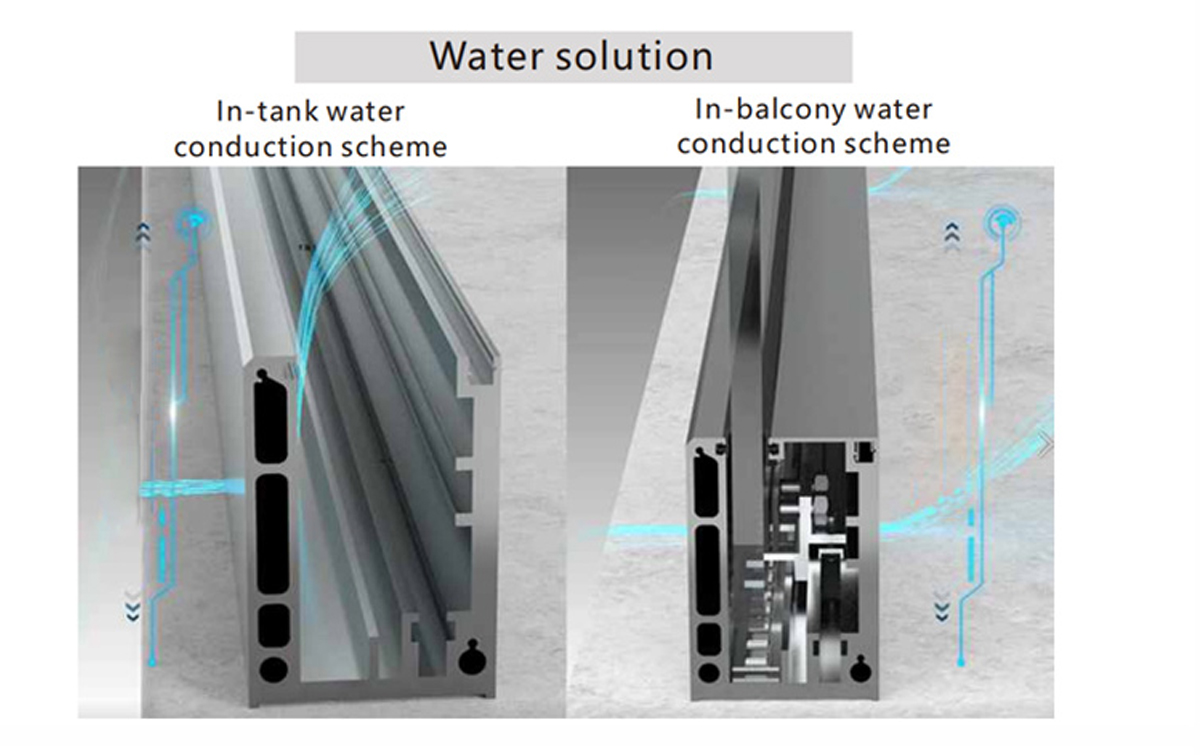 Water solution

In-tank water conduction scheme

In-balcony water conduction scheme