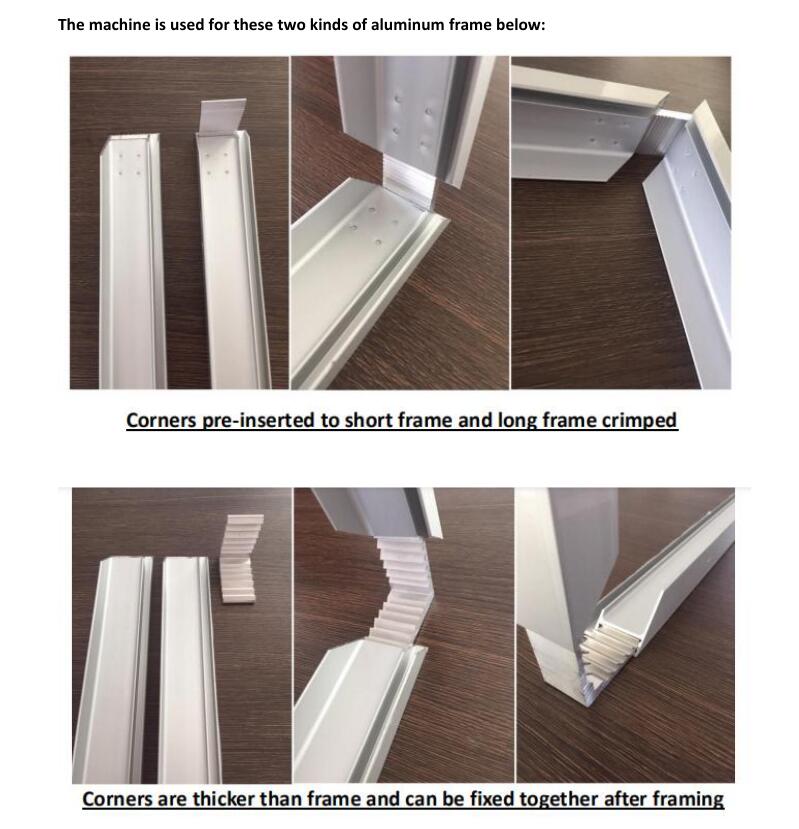 The machine is used for these two kinds of aluminum frame below:

Corners pre-inserted to short frame and long frame crimped

Corners are thicker than frame and can be fixed together after framing