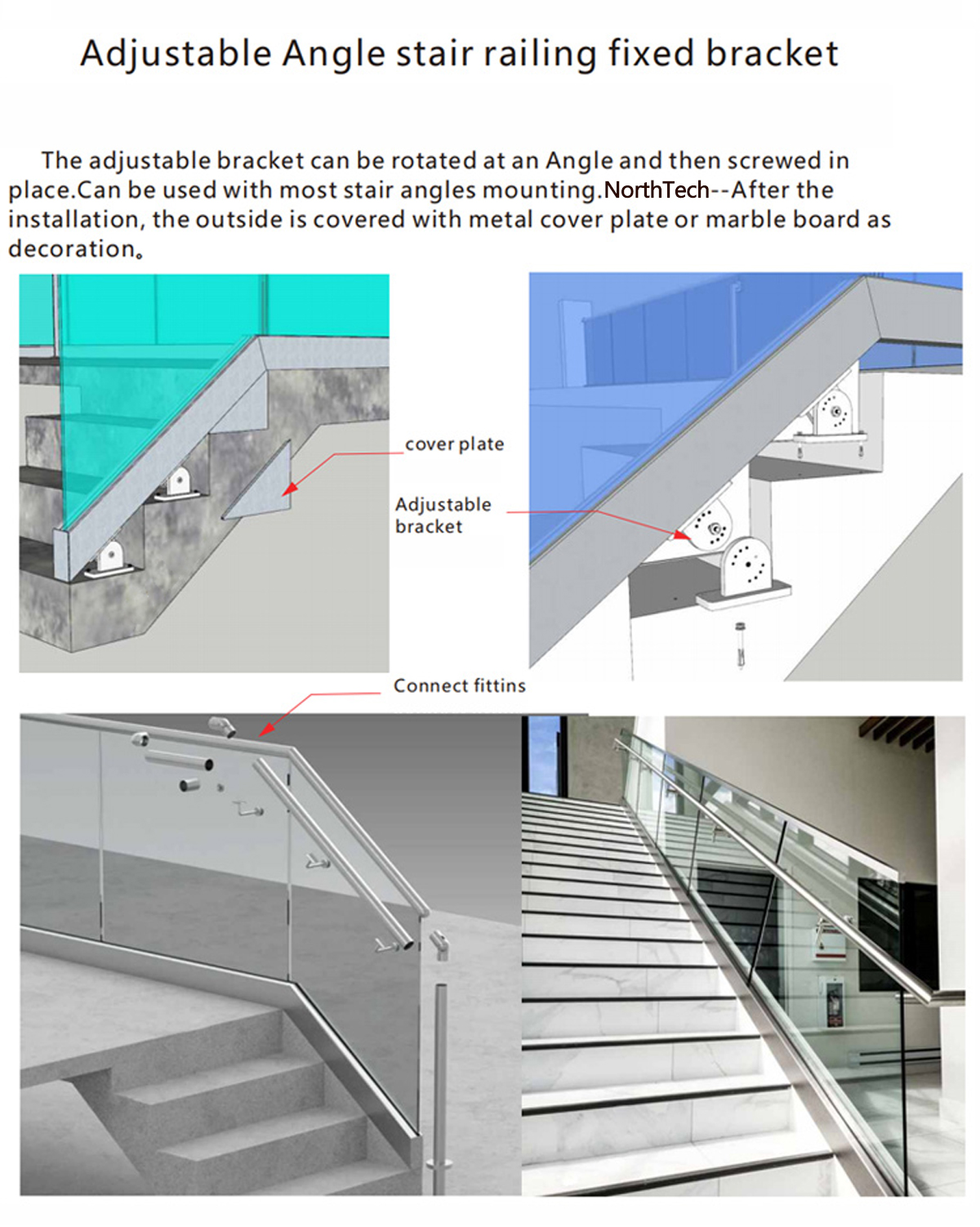 Adjustable Angle stair railing fixed bracket

The adjustable bracket can be rotated at an Angle and then screwed in place.Can be used with most stair angles mounting.NorthTech--After the installation, the outside is covered with metal cover plate or marble board as decoration。

cover plate

Adjustable bracket

Connect fittins