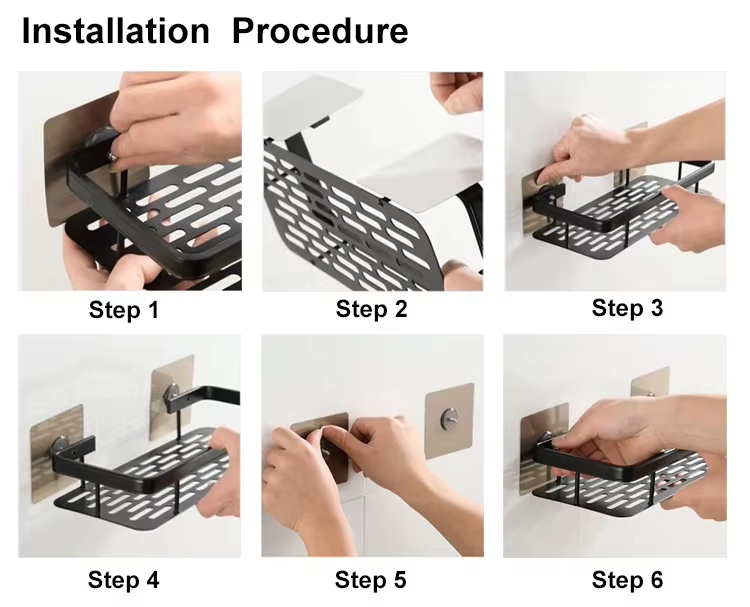 Installation Procedure

Step 1

Step 2

Step 3

Step 4

Step 5

Step 6