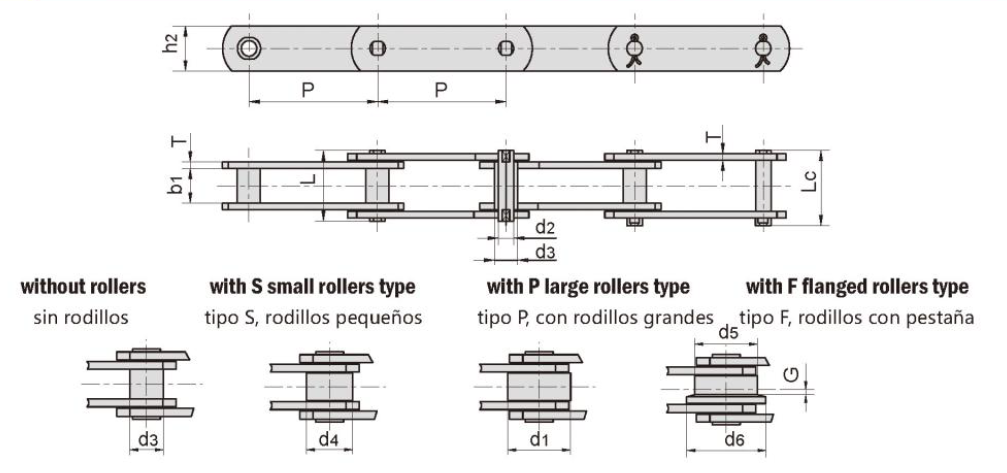 h2

P P

T

b1

L

T

Lc

d2

d3

**without rollers**
sin rodillos

**with S small rollers type**
tipo S, rodillos pequeños

**with P large rollers type**
tipo P, con rodillos grandes

**with F flanged rollers type**
tipo F, rodillos con pestaña

d3

d4

d1

d5

G

d6