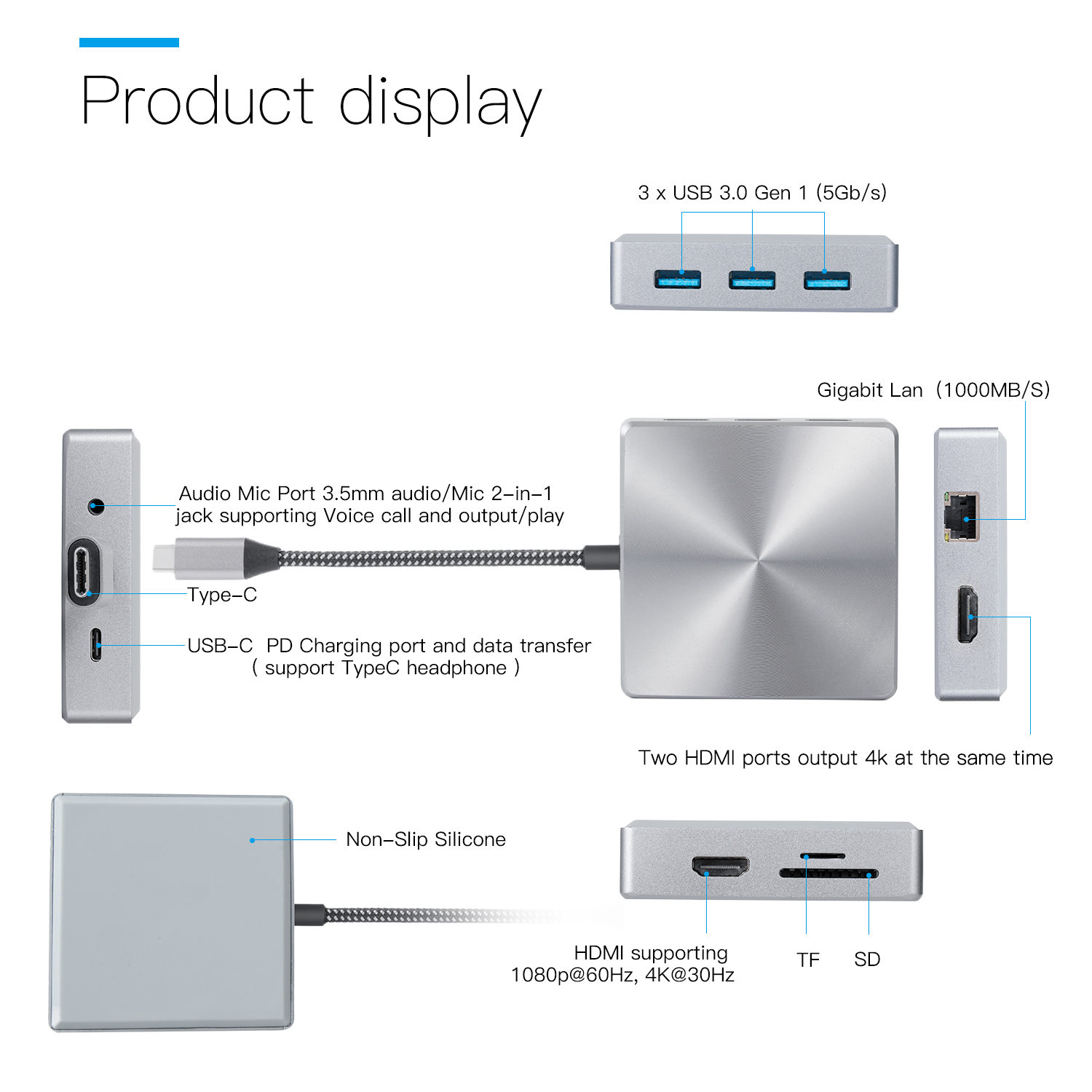 Product display

3 x USB 3.0 Gen 1 (5Gb/s)

Gigabit Lan (1000MB/S)

Audio Mic Port 3.5mm audio/Mic 2-in-1 jack supporting Voice call and output/play

Type-C

USB-C PD Charging port and data transfer ( support TypeC headphone )

Two HDMI ports output 4k at the same time

Non-Slip Silicone

HDMI supporting 1080p@60Hz, 4K@30Hz

TF

SD