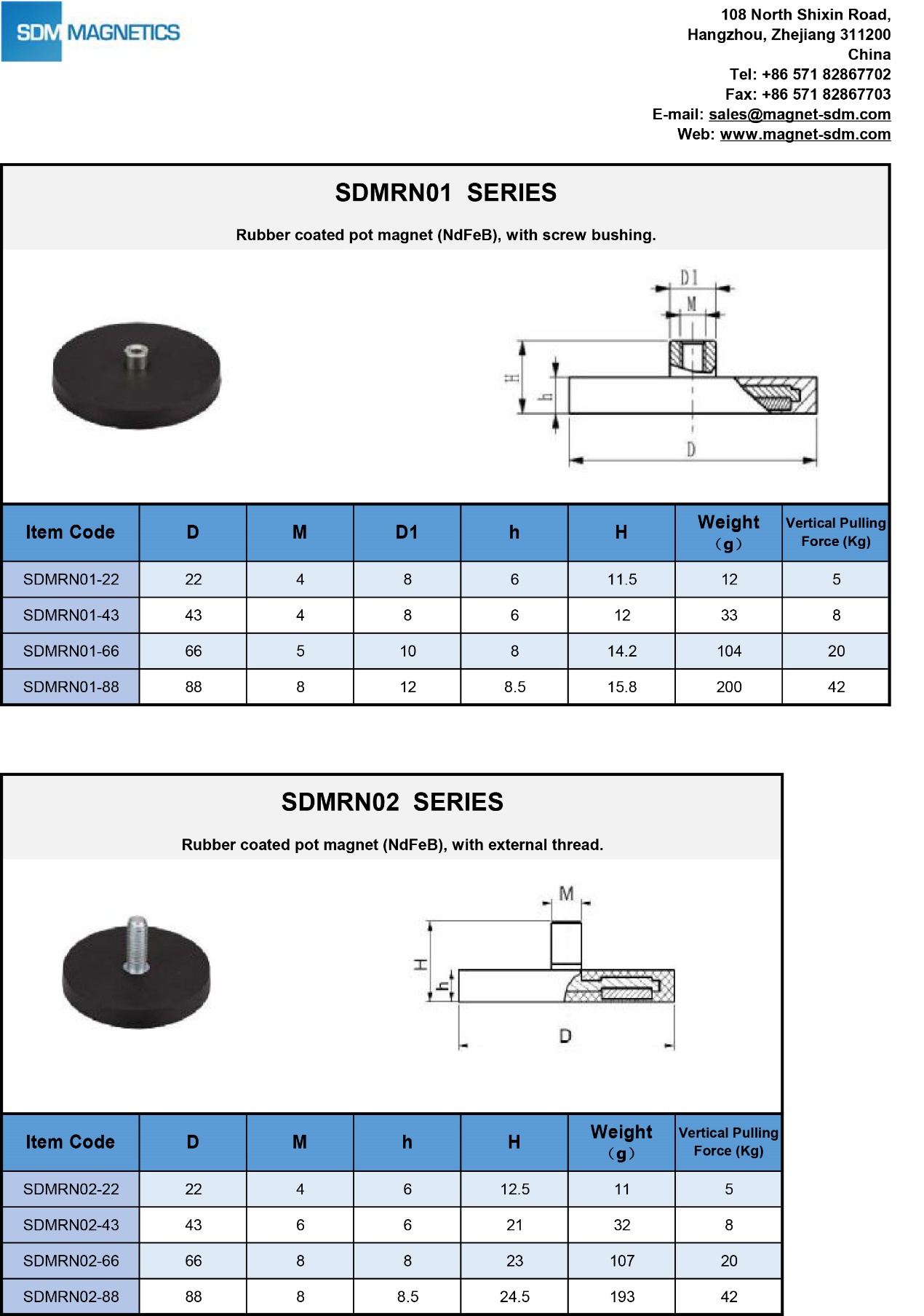 SDM MAGNETICS

108 North Shixin Road,
Hangzhou, Zhejiang 311200
China
Tel: +86 571 82867702
Fax: +86 571 82867703
E-mail: sales@magnet-sdm.com
Web: www.magnet-sdm.com

SDMRN01 SERIES

Rubber coated pot magnet (NdFeB), with screw bushing.

D1
M
H
h
D

| Item Code | D | M | D1 | h | H | Weight (g) | Vertical Pulling Force (Kg) |
|---|---|---|---|---|---|---|---|
| SDMRN01-22 | 22 | 4 | 8 | 6 | 11.5 | 12 | 5 |
| SDMRN01-43 | 43 | 4 | 8 | 6 | 12 | 33 | 8 |
| SDMRN01-66 | 66 | 5 | 10 | 8 | 14.2 | 104 | 20 |
| SDMRN01-88 | 88 | 8 | 12 | 8.5 | 15.8 | 200 | 42 |

SDMRN02 SERIES

Rubber coated pot magnet (NdFeB), with external thread.

M
H
h
D

| Item Code | D | M | h | H | Weight (g) | Vertical Pulling Force (Kg) |
|---|---|---|---|---|---|---|
| SDMRN02-22 | 22 | 4 | 6 | 12.5 | 11 | 5 |
| SDMRN02-43 | 43 | 6 | 6 | 21 | 32 | 8 |
| SDMRN02-66 | 66 | 8 | 8 | 23 | 107 | 20 |
| SDMRN02-88 | 88 | 8 | 8.5 | 24.5 | 193 | 42 |