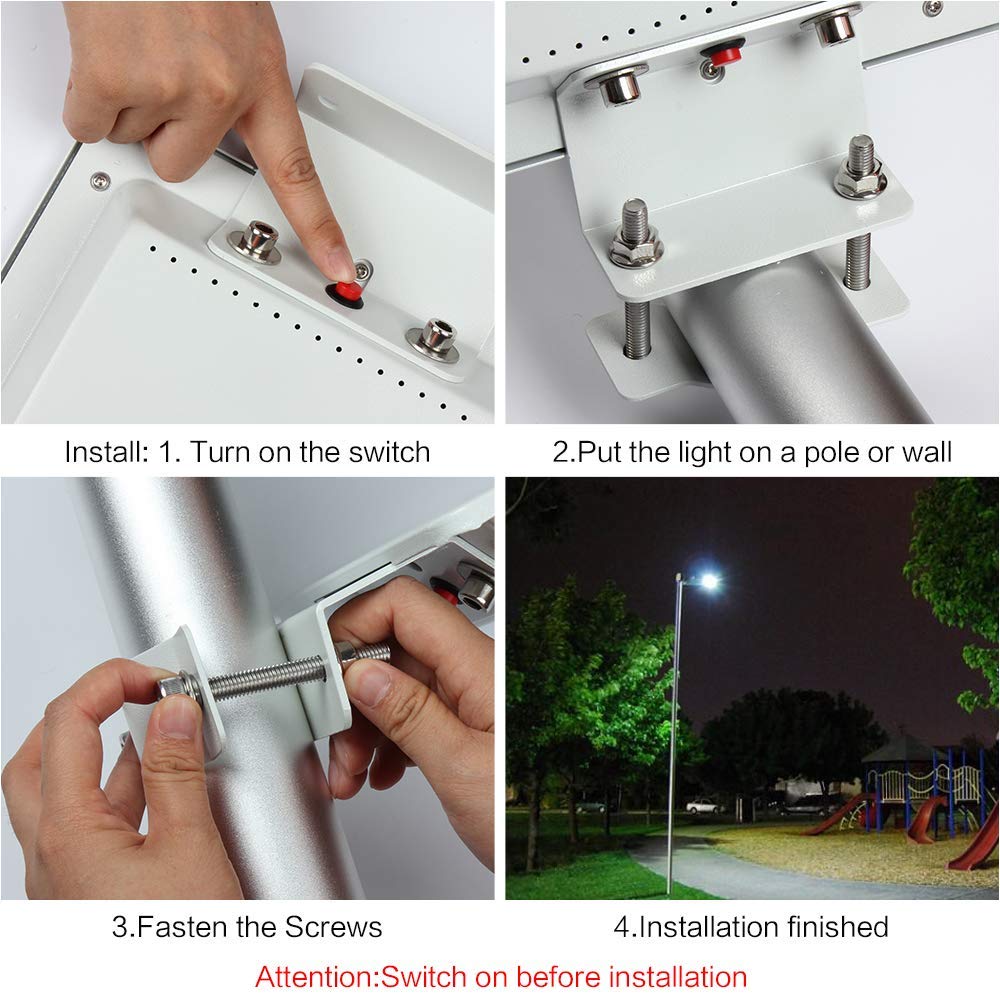 Install: 1. Turn on the switch

2.Put the light on a pole or wall

3.Fasten the Screws

4.Installation finished

Attention:Switch on before installation