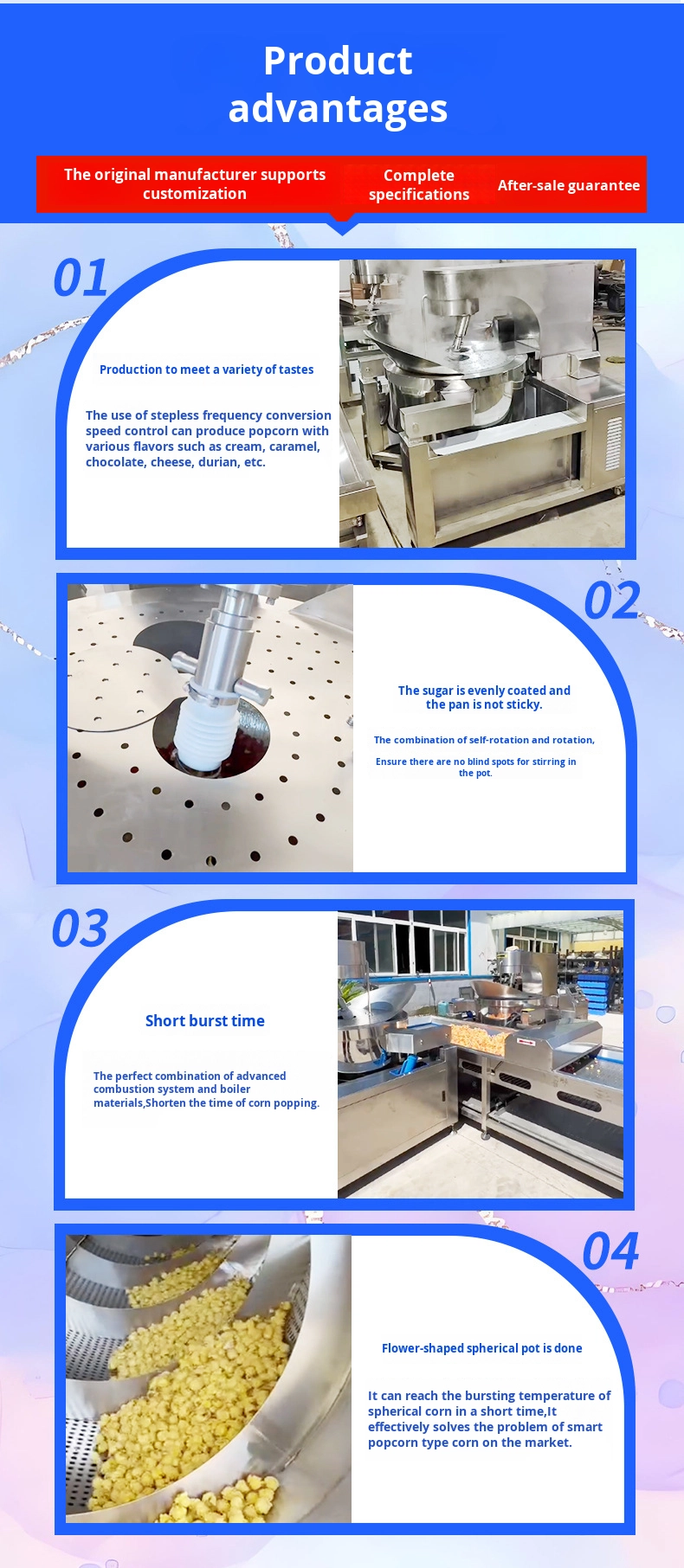 Product advantages

The original manufacturer supports customization

Complete specifications

After-sale guarantee

01

Production to meet a variety of tastes

The use of stepless frequency conversion speed control can produce popcorn with various flavors such as cream, caramel, chocolate, cheese, durian, etc.

02

The sugar is evenly coated and the pan is not sticky.

The combination of self-rotation and rotation,

Ensure there are no blind spots for stirring in the pot.

03

Short burst time

The perfect combination of advanced combustion system and boiler materials,Shorten the time of corn popping.

04

Flower-shaped spherical pot is done

It can reach the bursting temperature of spherical corn in a short time,It effectively solves the problem of smart popcorn type corn on the market.