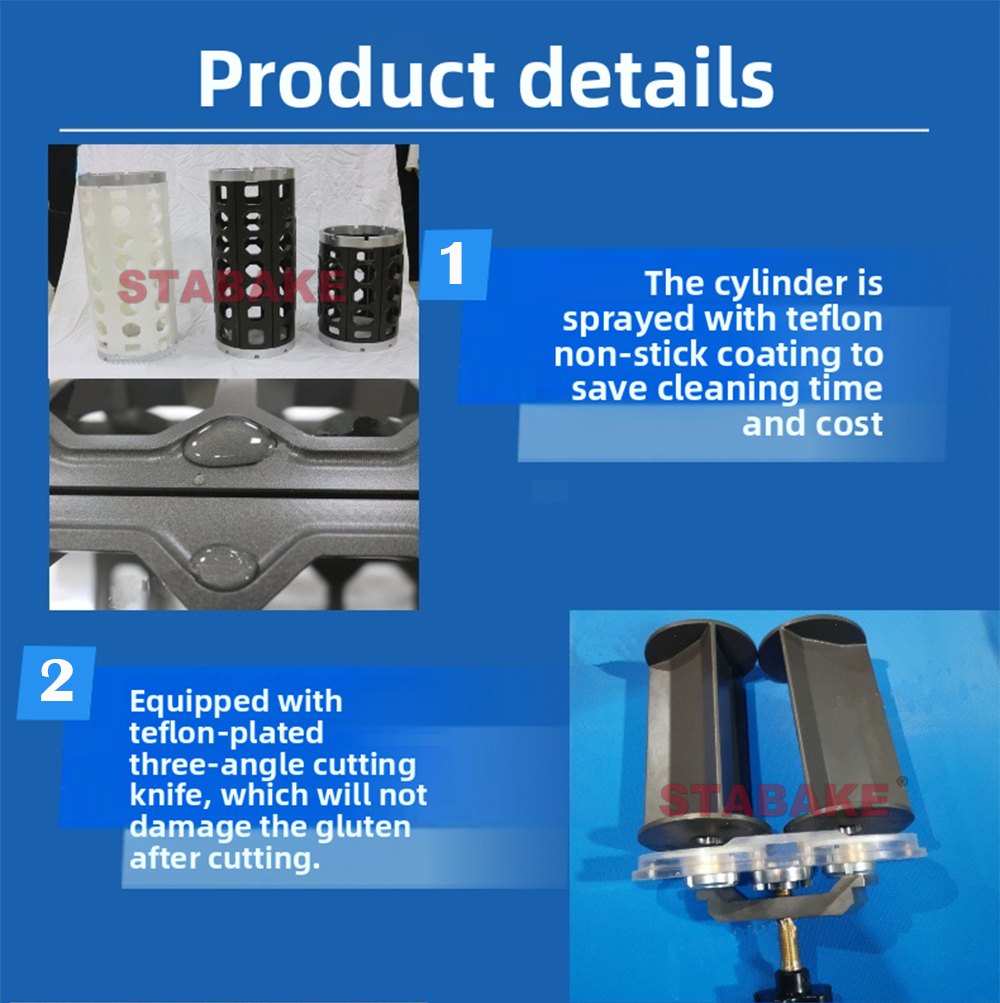 Product details

STABAKE

1

The cylinder is sprayed with teflon non-stick coating to save cleaning time and cost

2

Equipped with teflon-plated three-angle cutting knife, which will not damage the gluten after cutting.

STABAKE®