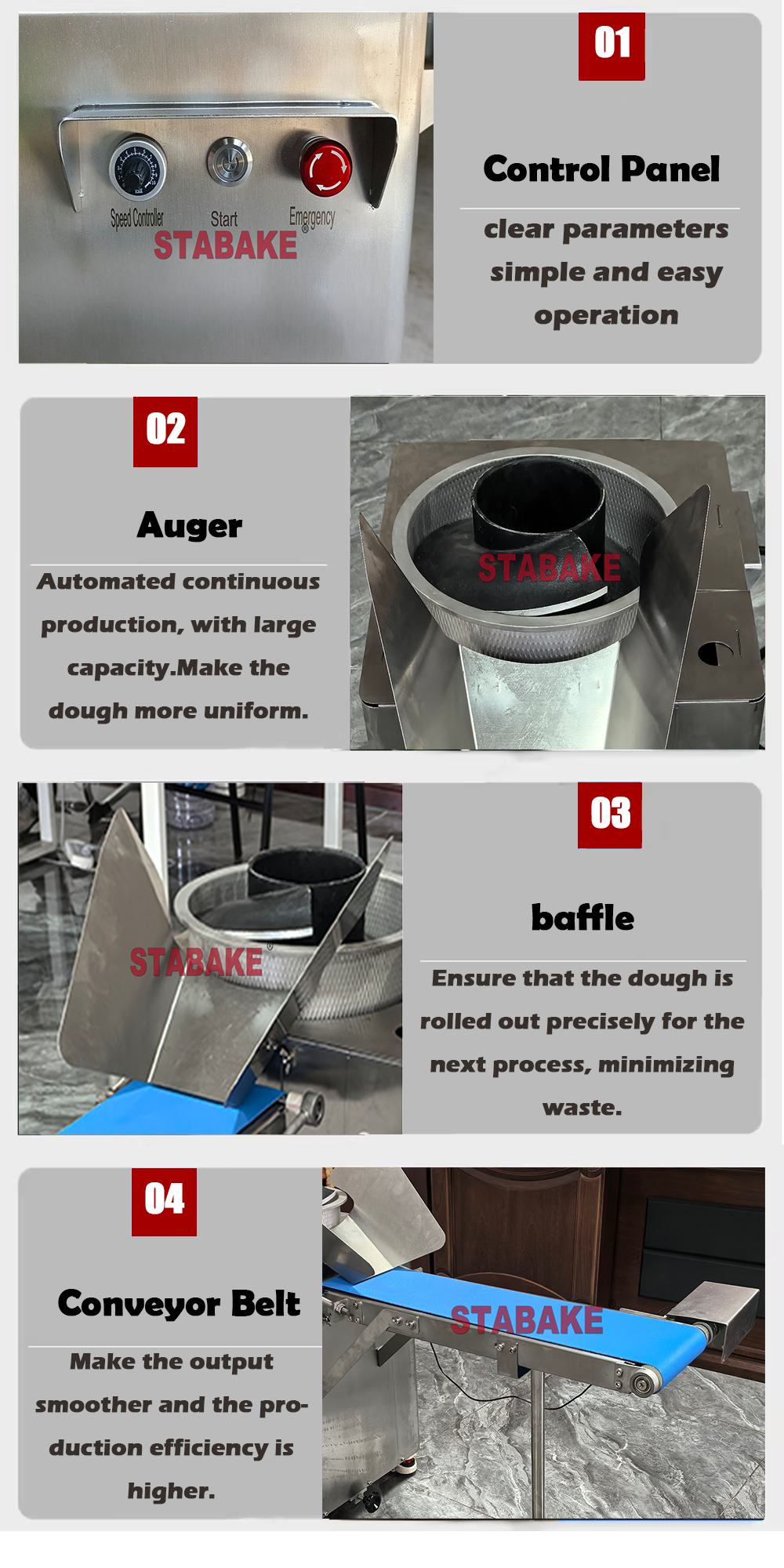 Speed Controller Start Emergency

STABAKE®

01

Control Panel

clear parameters simple and easy operation

02

Auger

Automated continuous production, with large capacity.Make the dough more uniform.

STABAKE

STABAKE®

03

baffle

Ensure that the dough is rolled out precisely for the next process, minimizing waste.

04

Conveyor Belt

Make the output smoother and the production efficiency is higher.

STABAKE