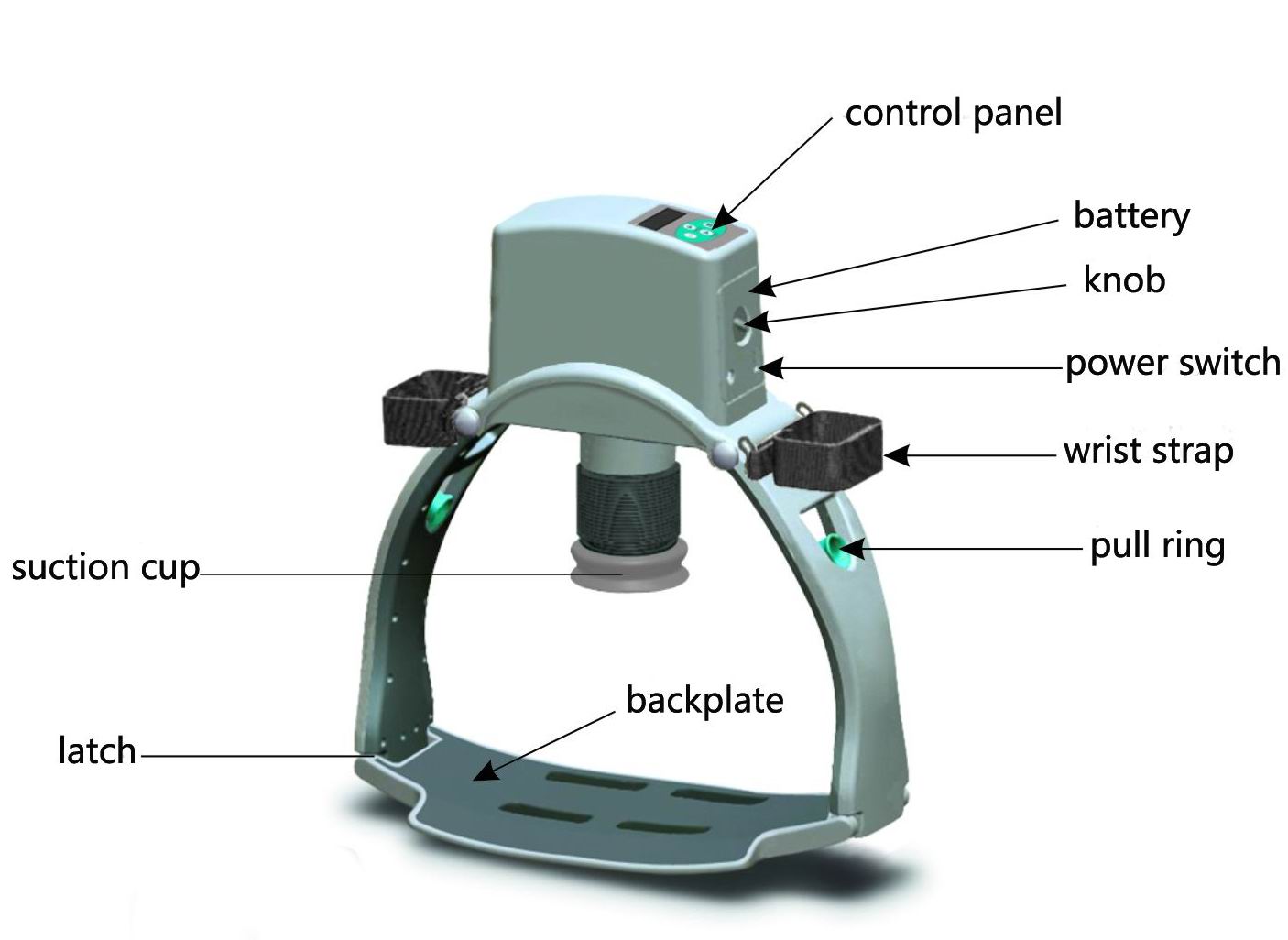 control panel
battery
knob
power switch
wrist strap
pull ring
suction cup
backplate
latch