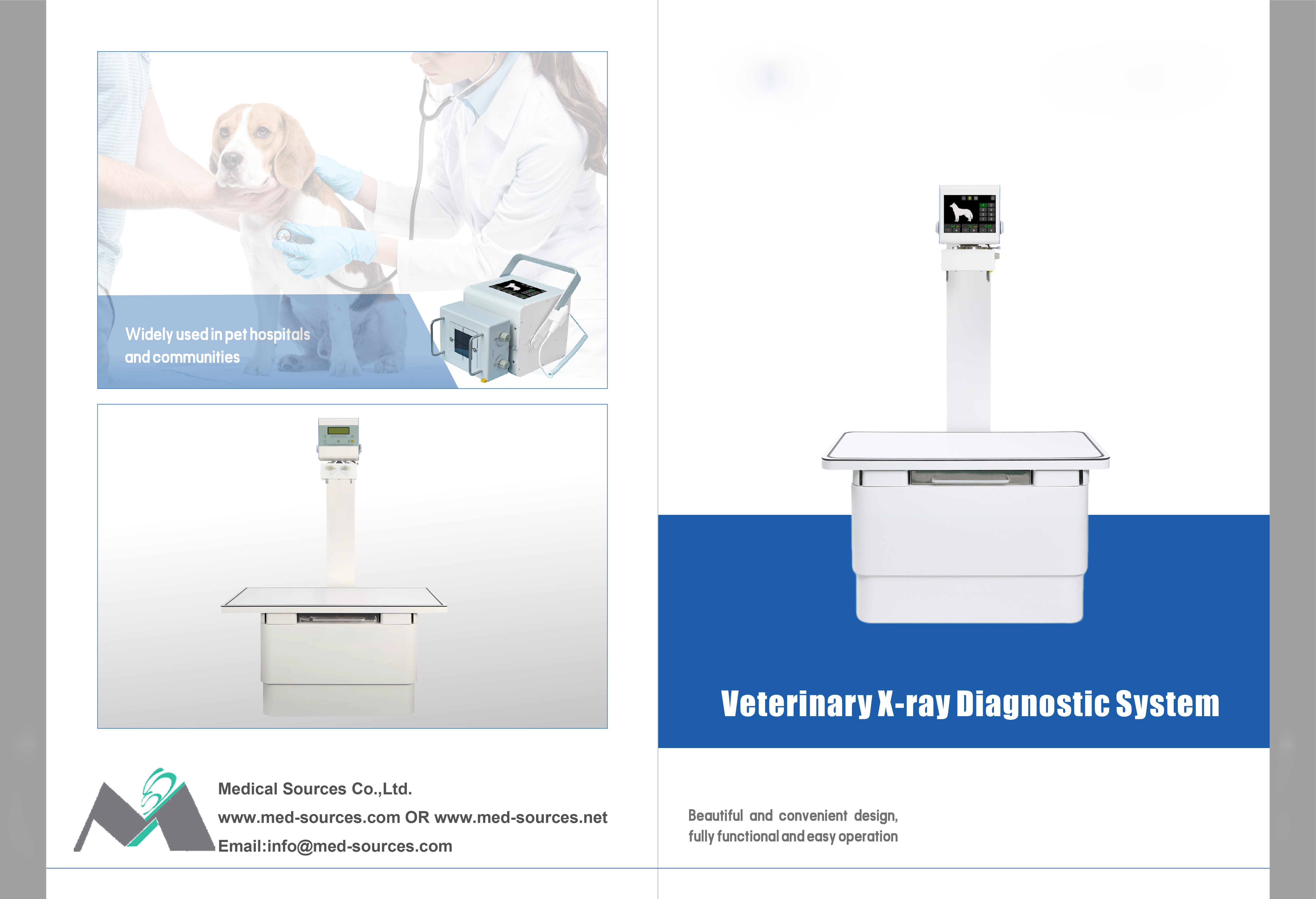 Widely used in pet hospitals and communities

Medical Sources Co.,Ltd.
www.med-sources.com OR www.med-sources.net
Email:info@med-sources.com

Veterinary X-ray Diagnostic System

Beautiful and convenient design, fully functional and easy operation