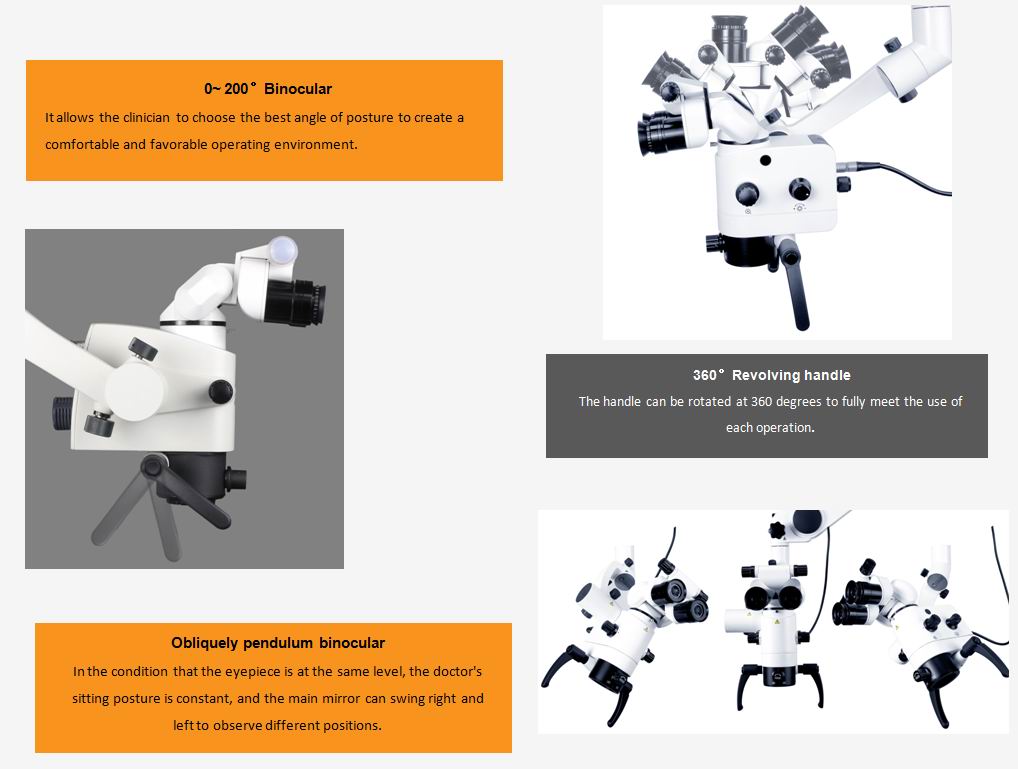 0~ 200° Binocular

It allows the clinician to choose the best angle of posture to create a comfortable and favorable operating environment.

360° Revolving handle

The handle can be rotated at 360 degrees to fully meet the use of each operation.

Obliquely pendulum binocular

In the condition that the eyepiece is at the same level, the doctor's sitting posture is constant, and the main mirror can swing right and left to observe different positions.